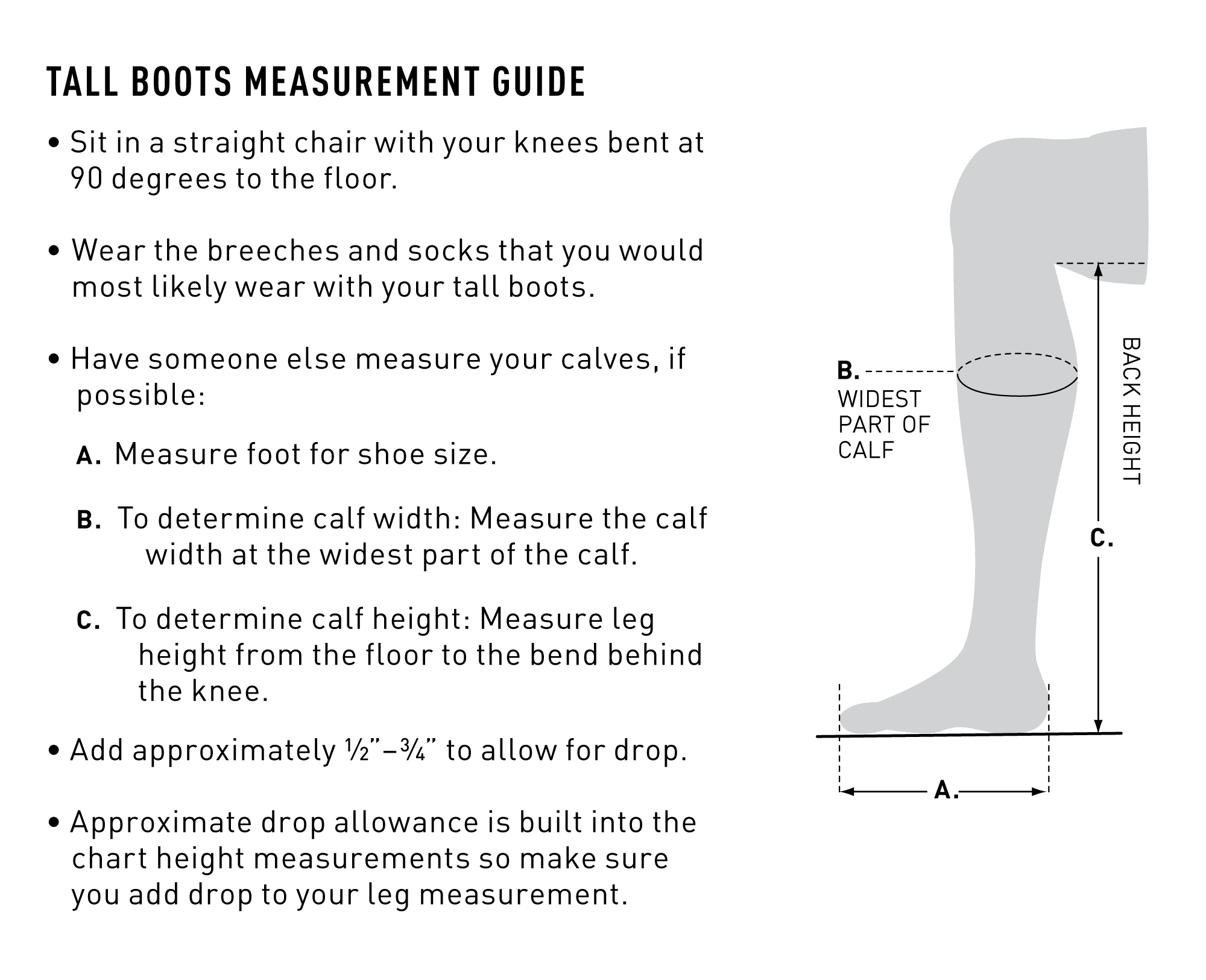 TALL BOOTS MEASUREMENT GUIDE

• Sit in a straight chair with your knees bent at 90 degrees to the floor.

• Wear the breeches and socks that you would most likely wear with your tall boots.

• Have someone else measure your calves, if possible:

A. Measure foot for shoe size.

B. To determine calf width: Measure the calf width at the widest part of the calf.

C. To determine calf height: Measure leg height from the floor to the bend behind the knee.

• Add approximately ½"–¾" to allow for drop.

• Approximate drop allowance is built into the chart height measurements so make sure you add drop to your leg measurement.

B. WIDEST PART OF CALF

BACK HEIGHT

C.

A.