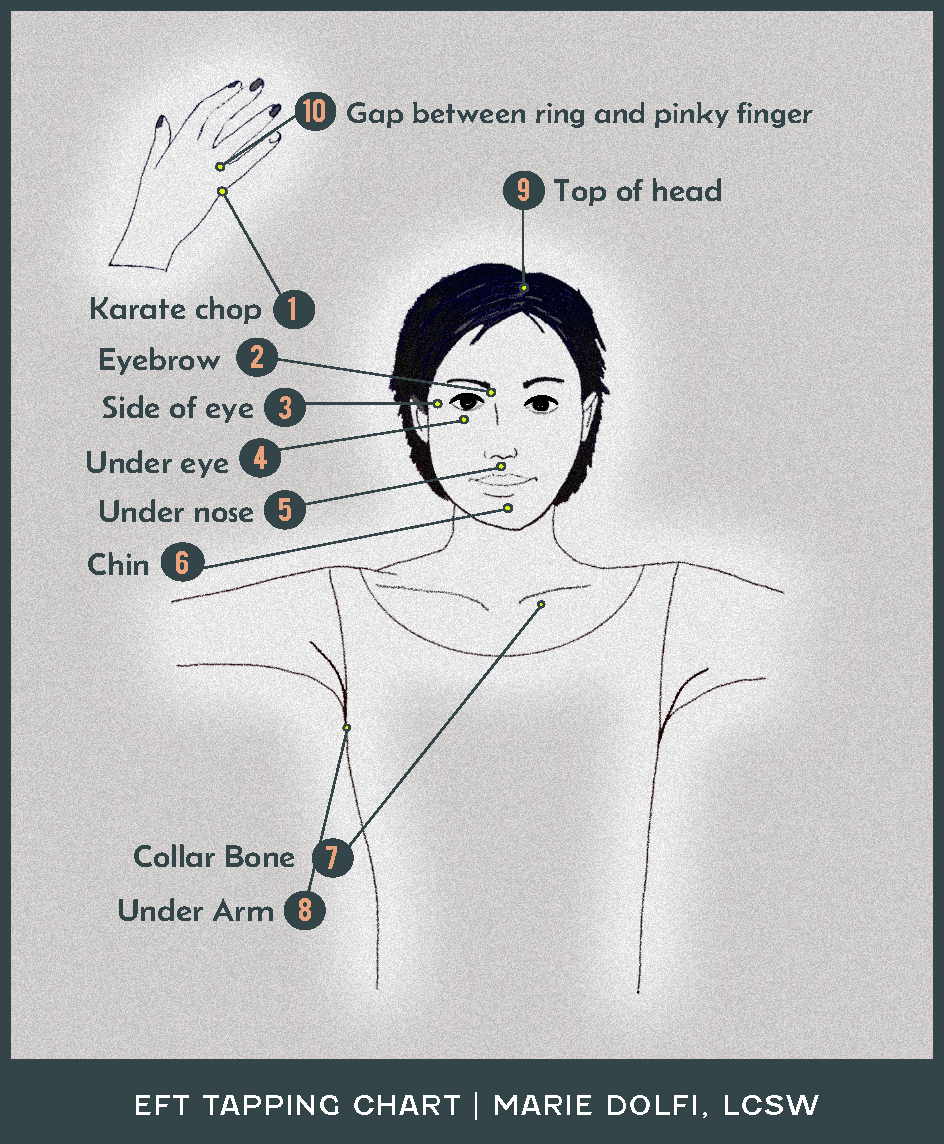 10 Gap between ring and pinky finger

9 Top of head

Karate chop 1

Eyebrow 2

Side of eye 3

Under eye 4

Under nose 5

Chin 6

Collar Bone 7

Under Arm 8

EFT TAPPING CHART | MARIE DOLFI, LCSW