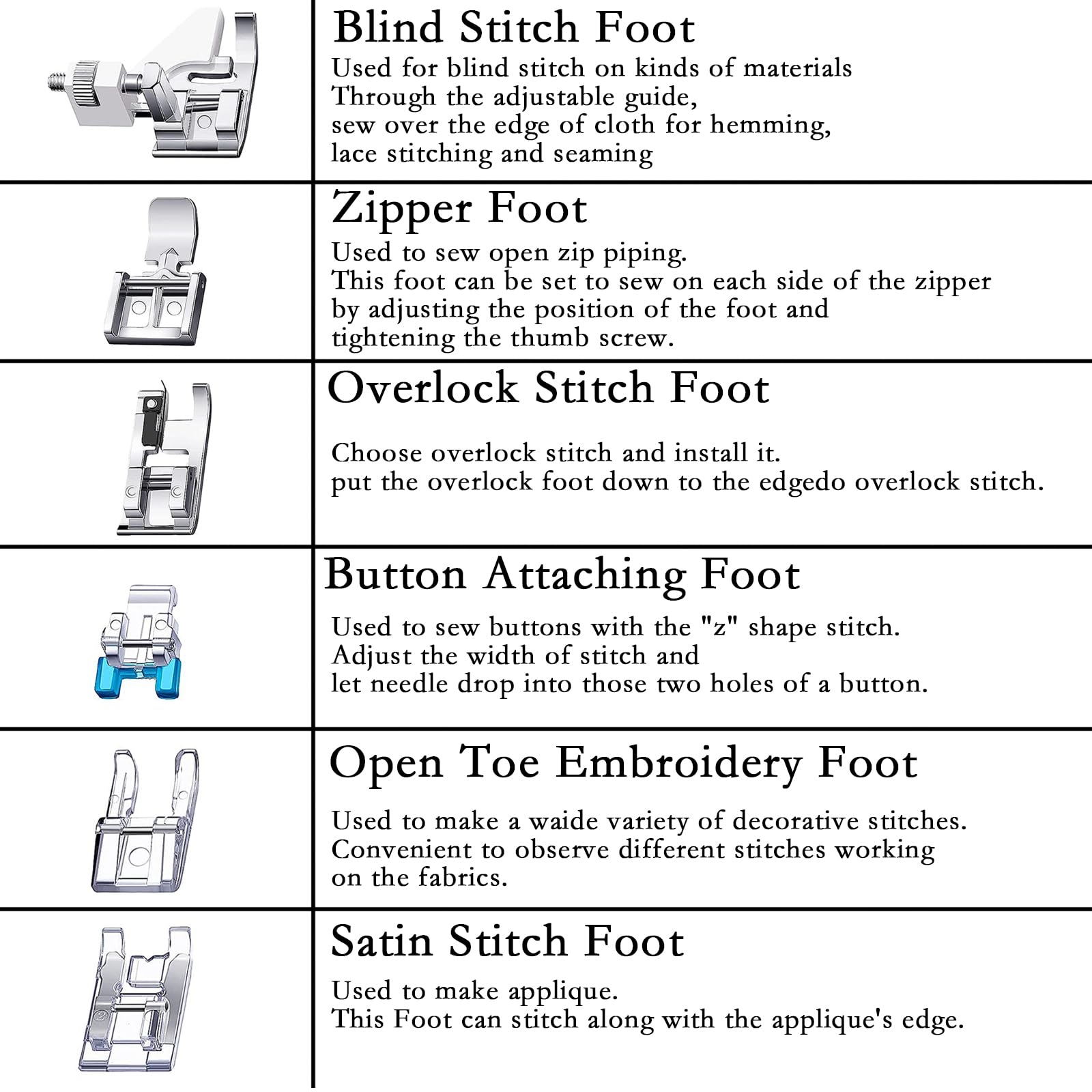 Blind Stitch Foot
Used for blind stitch on kinds of materials
Through the adjustable guide,
sew over the edge of cloth for hemming,
lace stitching and seaming

Zipper Foot
Used to sew open zip piping.
This foot can be set to sew on each side of the zipper
by adjusting the position of the foot and
tightening the thumb screw.

Overlock Stitch Foot
Choose overlock stitch and install it.
put the overlock foot down to the edgedo overlock stitch.

Button Attaching Foot
Used to sew buttons with the "z" shape stitch.
Adjust the width of stitch and
let needle drop into those two holes of a button.

Open Toe Embroidery Foot
Used to make a waide variety of decorative stitches.
Convenient to observe different stitches working
on the fabrics.

Satin Stitch Foot
Used to make applique.
This Foot can stitch along with the applique's edge.