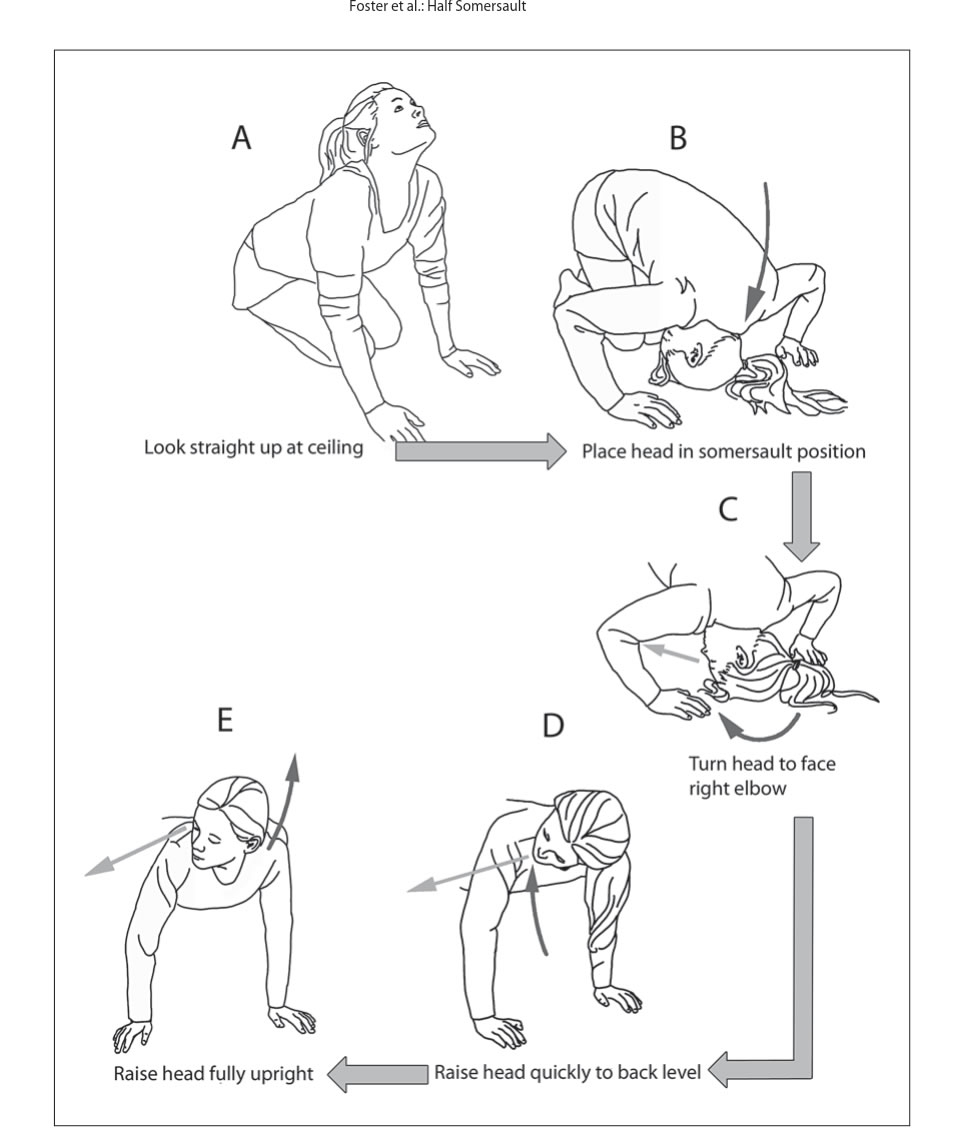 Foster et al.: Half Somersault

A

B

Look straight up at ceiling

Place head in somersault position

C

Turn head to face right elbow

E

D

Raise head fully upright

Raise head quickly to back level