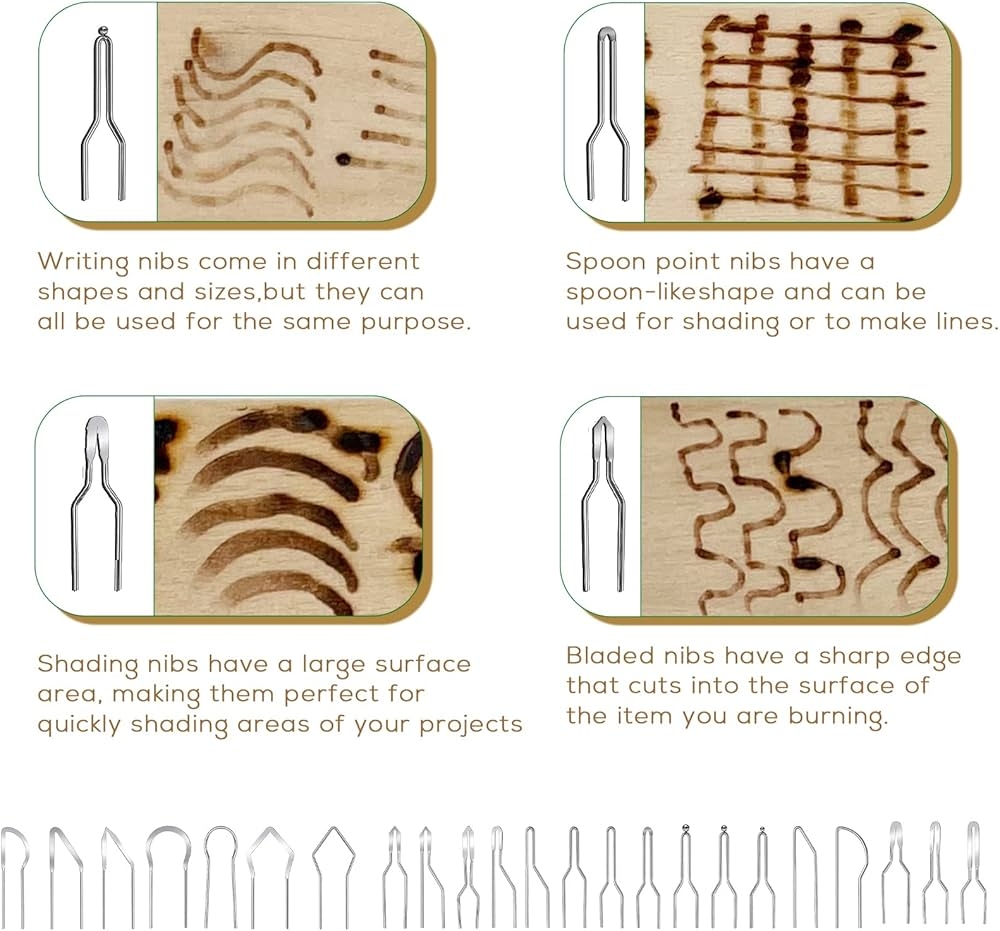 Writing nibs come in different shapes and sizes,but they can all be used for the same purpose.

Spoon point nibs have a spoon-likeshape and can be used for shading or to make lines.

Shading nibs have a large surface area, making them perfect for quickly shading areas of your projects

Bladed nibs have a sharp edge that cuts into the surface of the item you are burning.