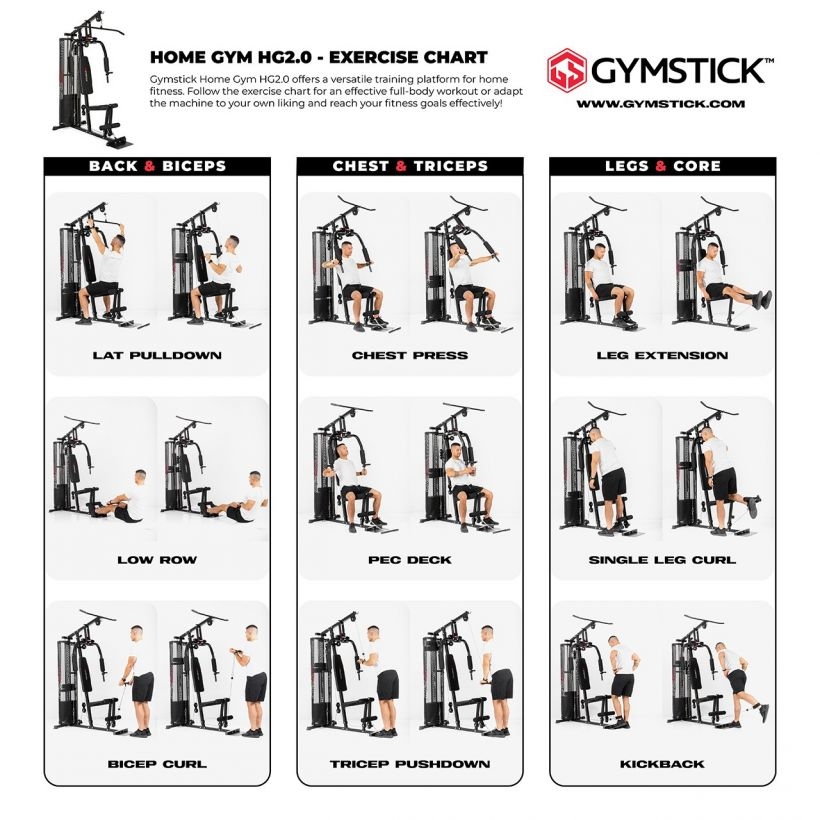 HOME GYM HG2.0 - EXERCISE CHART

Gymstick Home Gym HG2.0 offers a versatile training platform for home fitness. Follow the exercise chart for an effective full-body workout or adapt the machine to your own liking and reach your fitness goals effectively!

GYMSTICK™

WWW.GYMSTICK.COM

BACK & BICEPS

LAT PULLDOWN

LOW ROW

BICEP CURL

CHEST & TRICEPS

CHEST PRESS

PEC DECK

TRICEP PUSHDOWN

LEGS & CORE

LEG EXTENSION

SINGLE LEG CURL

KICKBACK