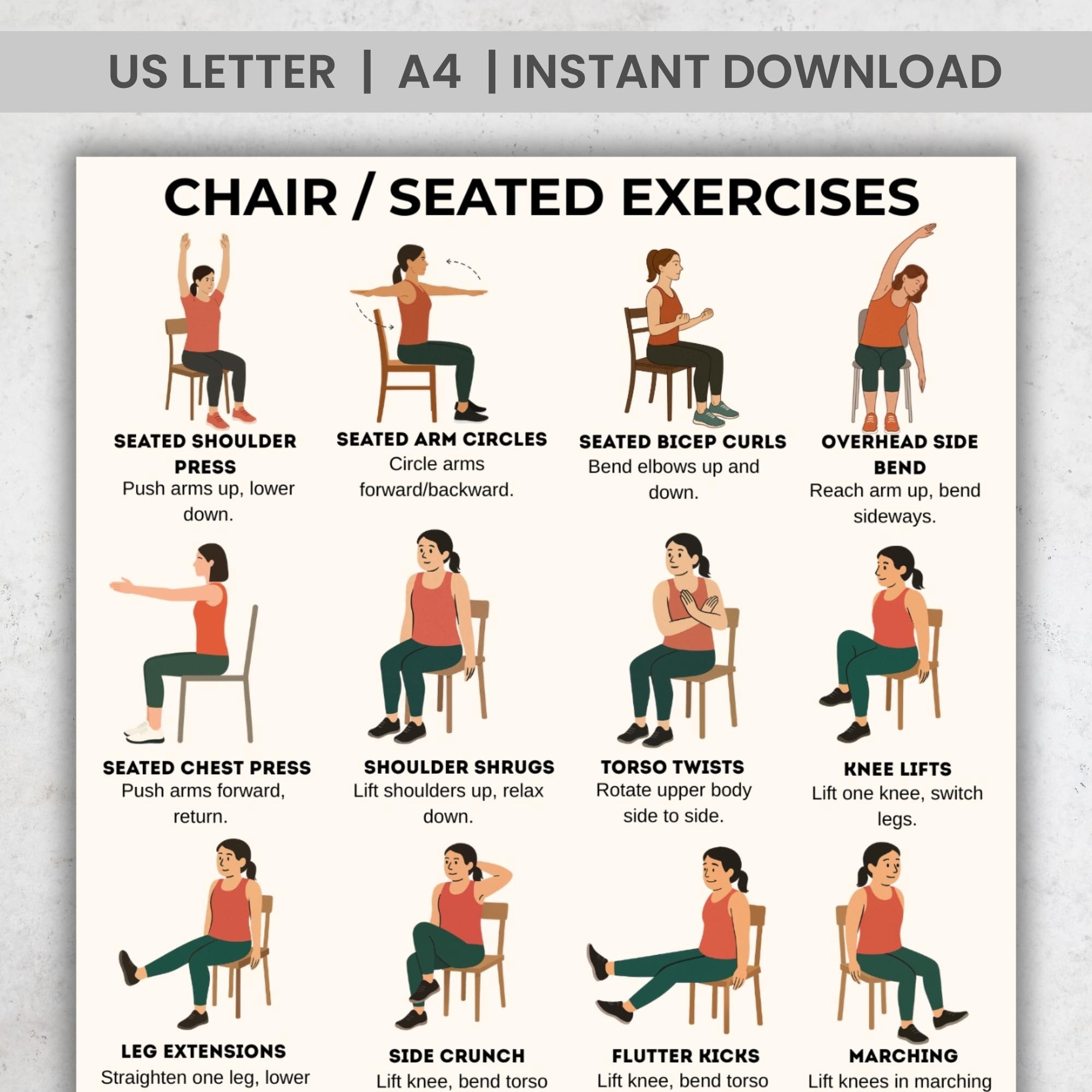 US LETTER | A4 | INSTANT DOWNLOAD

CHAIR / SEATED EXERCISES

SEATED SHOULDER PRESS
Push arms up, lower down.

SEATED ARM CIRCLES
Circle arms forward/backward.

SEATED BICEP CURLS
Bend elbows up and down.

OVERHEAD SIDE BEND
Reach arm up, bend sideways.

SEATED CHEST PRESS
Push arms forward, return.

SHOULDER SHRUGS
Lift shoulders up, relax down.

TORSO TWISTS
Rotate upper body side to side.

KNEE LIFTS
Lift one knee, switch legs.

LEG EXTENSIONS
Straighten one leg, lower

SIDE CRUNCH
Lift knee, bend torso

FLUTTER KICKS
Lift knee, bend torso

MARCHING
Lift knees in marching