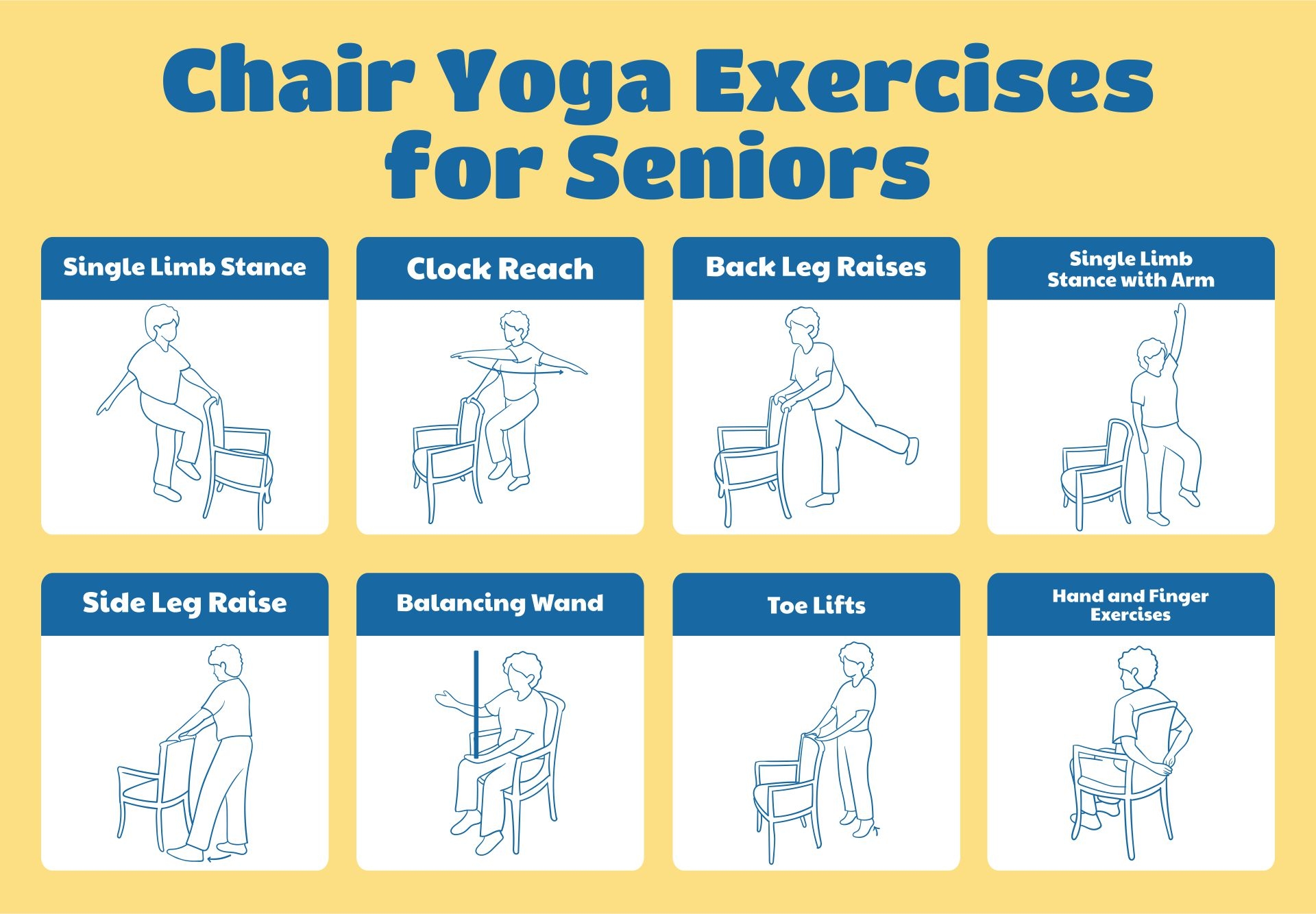 Chair Yoga Exercises for Seniors

Single Limb Stance

Clock Reach

Back Leg Raises

Single Limb Stance with Arm

Side Leg Raise

Balancing Wand

Toe Lifts

Hand and Finger Exercises