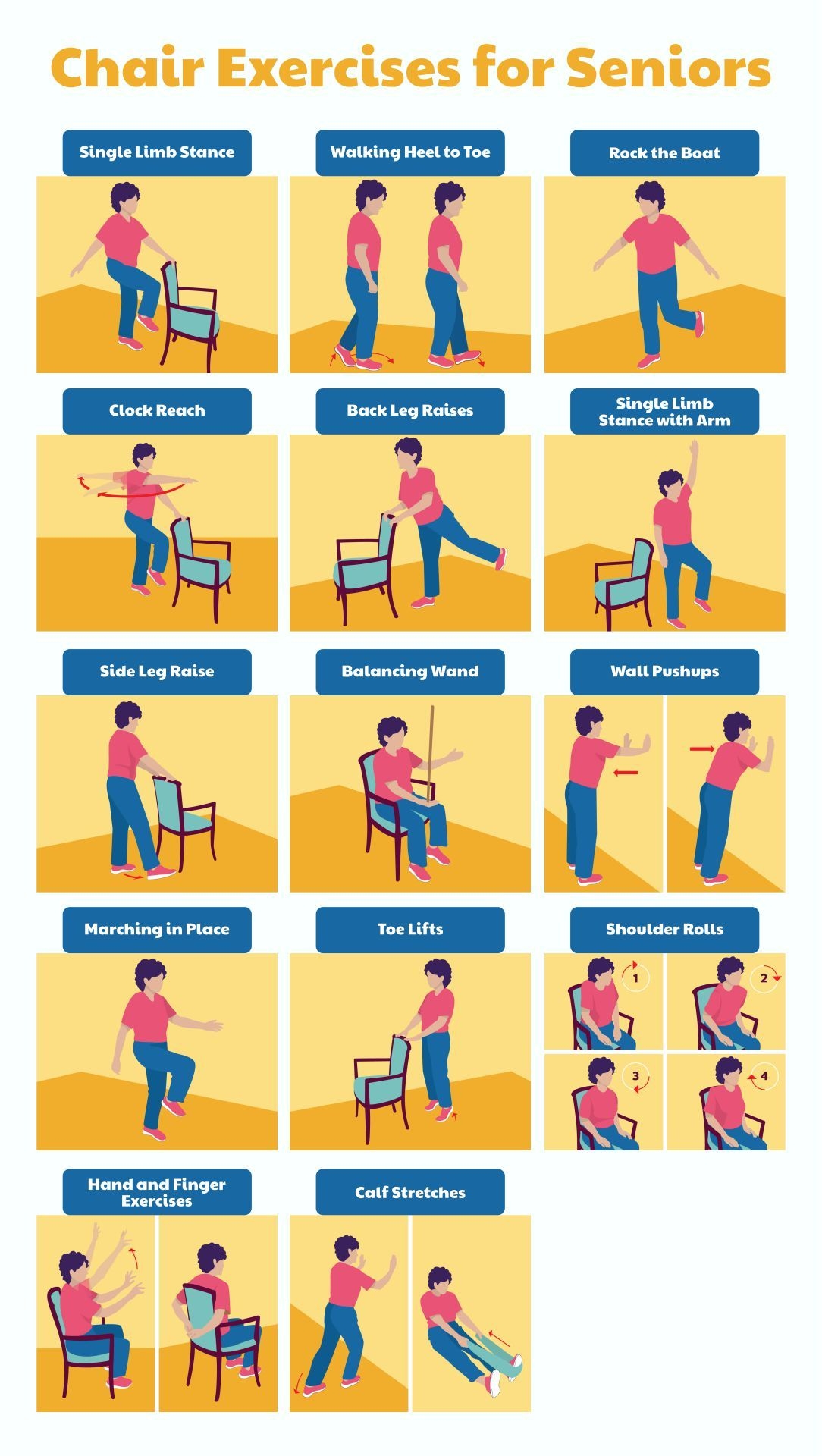 Chair Exercises for Seniors

Single Limb Stance

Walking Heel to Toe

Rock the Boat

Clock Reach

Back Leg Raises

Single Limb Stance with Arm

Side Leg Raise

Balancing Wand

Wall Pushups

Marching in Place

Toe Lifts

Shoulder Rolls

1

2

3

4

Hand and Finger Exercises

Calf Stretches