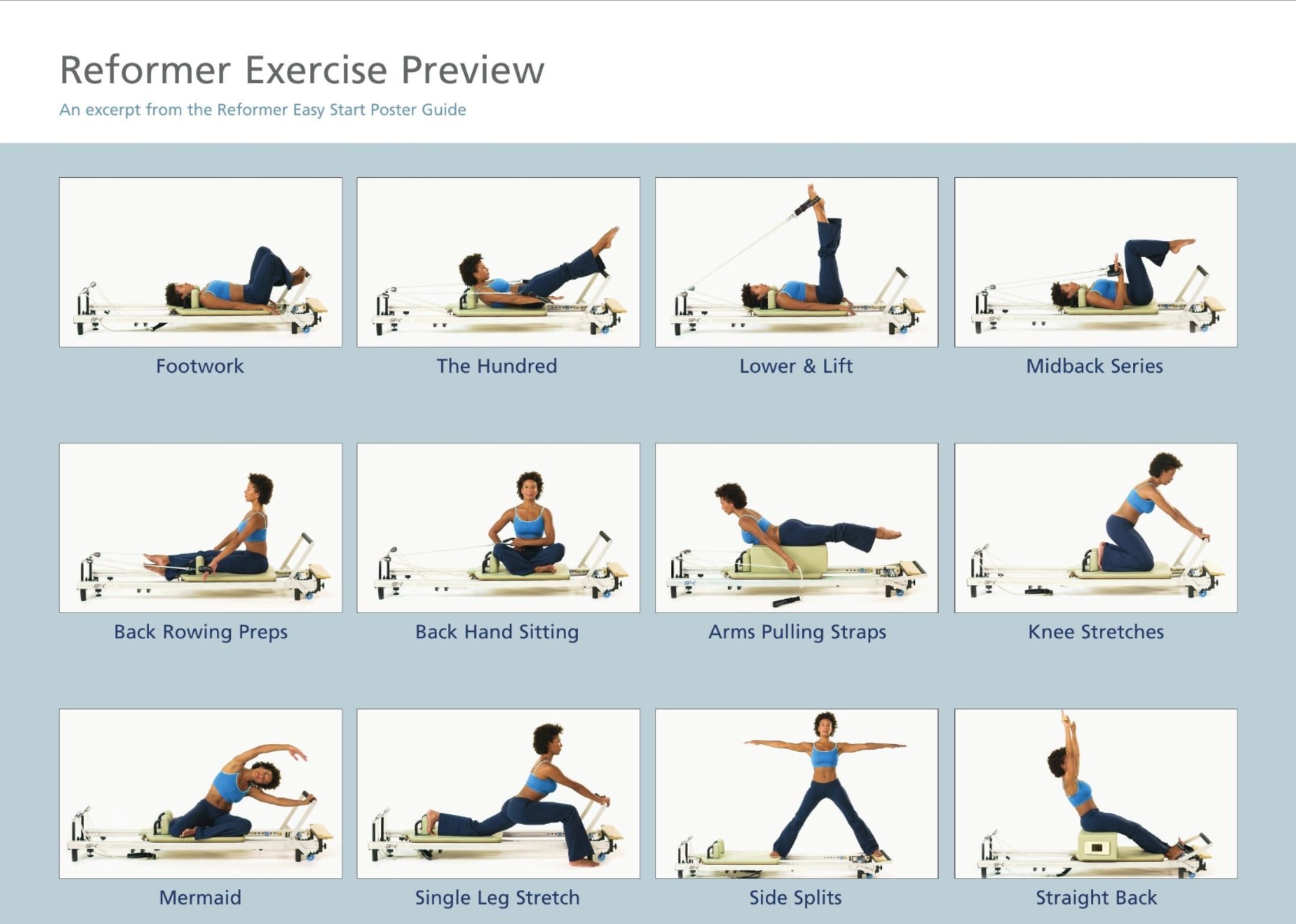 Reformer Exercise Preview

An excerpt from the Reformer Easy Start Poster Guide

Footwork

The Hundred

Lower & Lift

Midback Series

Back Rowing Preps

Back Hand Sitting

Arms Pulling Straps

Knee Stretches

Mermaid

Single Leg Stretch

Side Splits

Straight Back