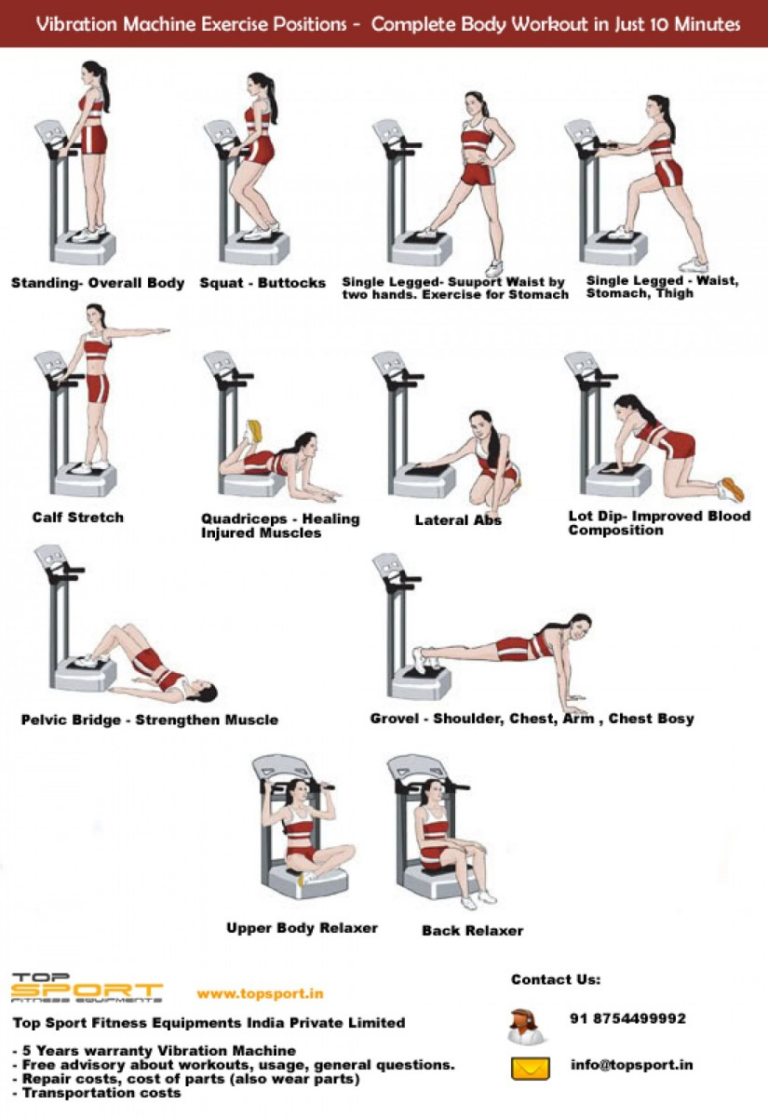 Vibration Machine Exercise Positions - Complete Body Workout in Just 10 Minutes

Standing- Overall Body

Squat - Buttocks

Single Legged- Suuport Waist by two hands. Exercise for Stomach

Single Legged - Waist, Stomach, Thigh

Calf Stretch

Quadriceps - Healing Injured Muscles

Lateral Abs

Lot Dip- Improved Blood Composition

Pelvic Bridge - Strengthen Muscle

Grovel - Shoulder, Chest, Arm , Chest Bosy

Upper Body Relaxer

Back Relaxer

TOP SPORT FITNESS EQUIPMENTS

www.topsport.in

Top Sport Fitness Equipments India Private Limited

- 5 Years warranty Vibration Machine
- Free advisory about workouts, usage, general questions.
- Repair costs, cost of parts (also wear parts)
- Transportation costs

Contact Us:

91 8754499992

info@topsport.in